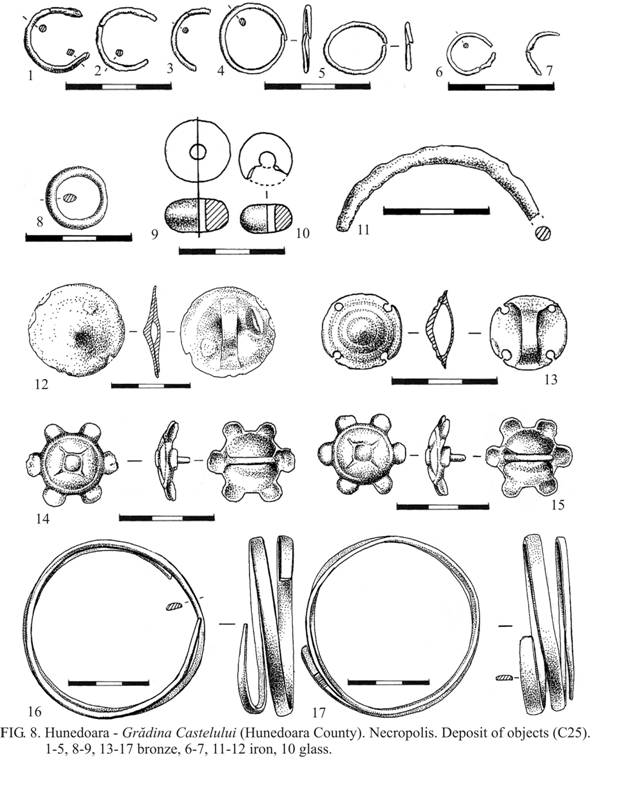 1 2 3 4 5 6 7

8 9 10 11

12 13

14 15

16 17

FIG. 8. Hunedoara - Grădina Castelului (Hunedoara County). Necropolis. Deposit of objects (C25). 1-5, 8-9, 13-17 bronze, 6-7, 11-12 iron, 10 glass.